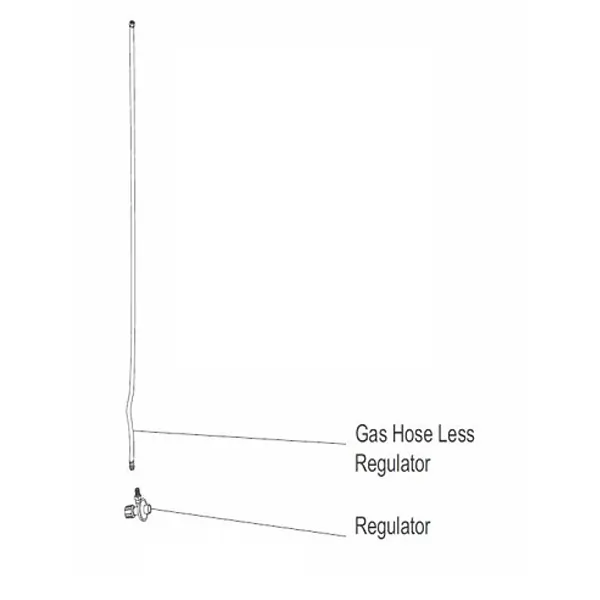 Gas Hose Less Regulator

Regulator